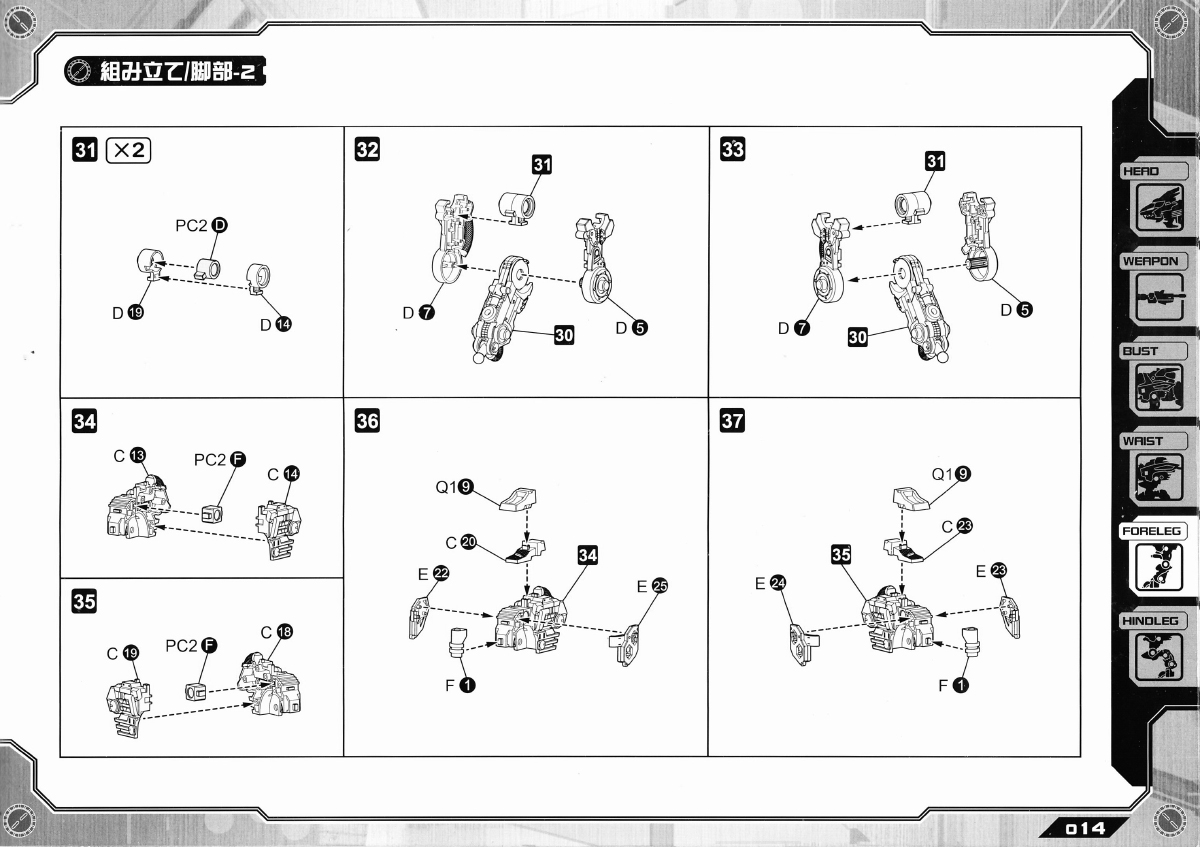 組み立て/脚部-2

31 ×2

PC2 D

D 19

D 14

32

31

D 7

30

D 5

33

31

D 7

30

D 5

34

C 13

PC2 F

C 14

35

C 19

PC2 F

C 18

36

Q1 9

C 20

34

E 22

E 25

F 1

37

Q1 9

C 23

35

E 24

E 23

F 1

HEAD

WEAPON

BUST

WAIST

FORELEG

HINDLEG

014