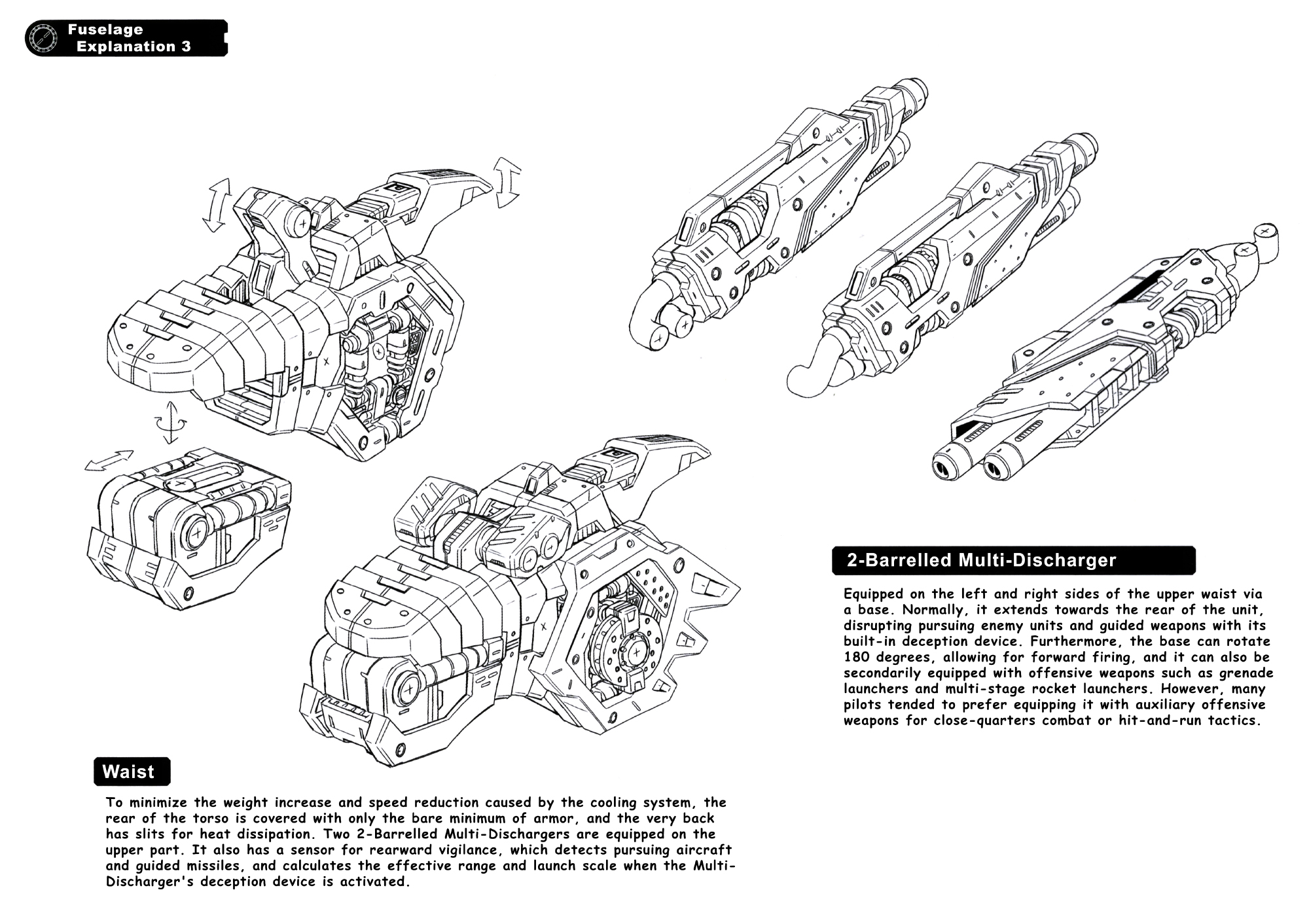 Fuselage Explanation 3

2-Barrelled Multi-Discharger

Equipped on the left and right sides of the upper waist via a base. Normally, it extends towards the rear of the unit, disrupting pursuing enemy units and guided weapons with its built-in deception device. Furthermore, the base can rotate 180 degrees, allowing for forward firing, and it can also be secondarily equipped with offensive weapons such as grenade launchers and multi-stage rocket launchers. However, many pilots tended to prefer equipping it with auxiliary offensive weapons for close-quarters combat or hit-and-run tactics.

Waist

To minimize the weight increase and speed reduction caused by the cooling system, the rear of the torso is covered with only the bare minimum of armor, and the very back has slits for heat dissipation. Two 2-Barrelled Multi-Dischargers are equipped on the upper part. It also has a sensor for rearward vigilance, which detects pursuing aircraft and guided missiles, and calculates the effective range and launch scale when the Multi-Discharger's deception device is activated.