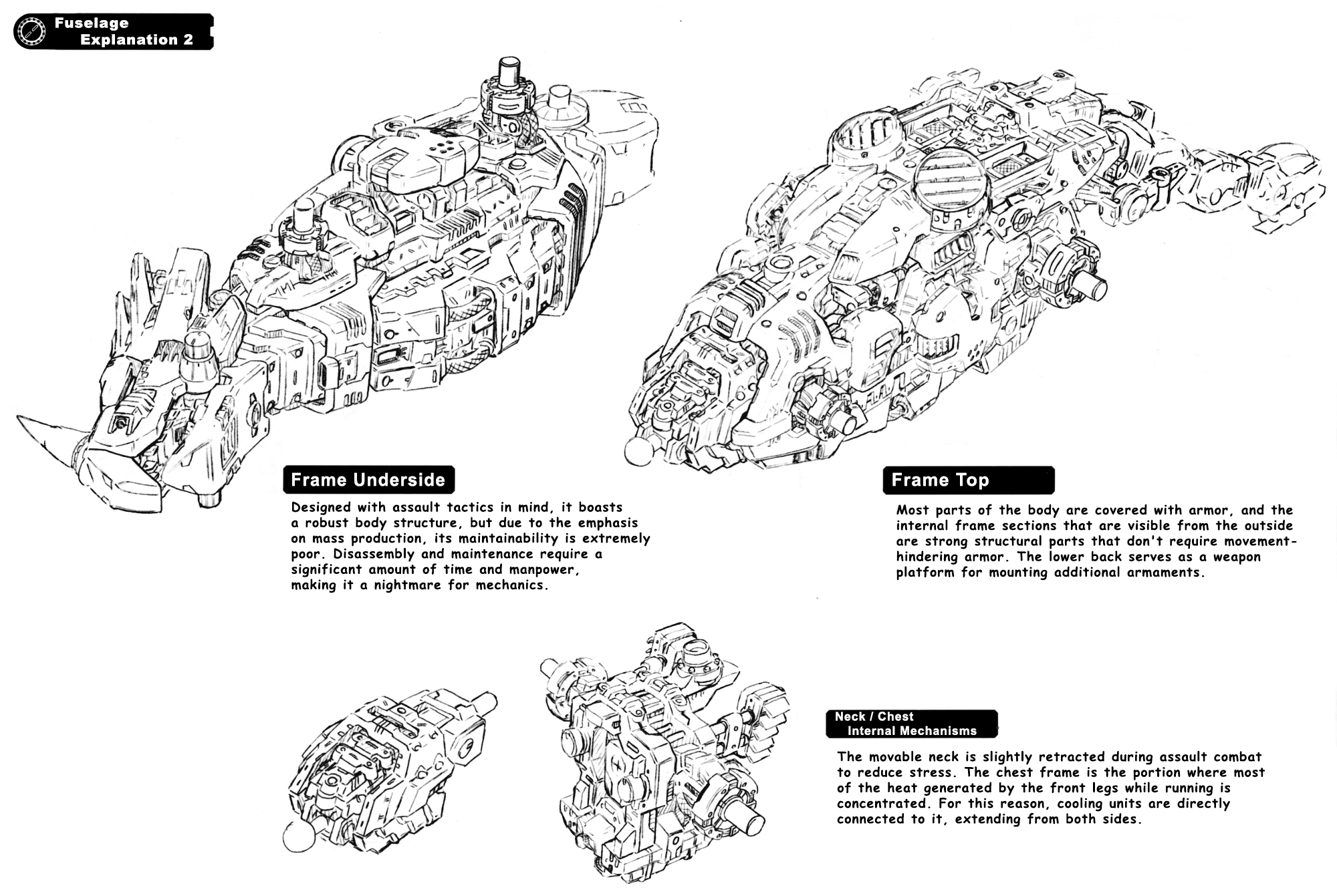 Fuselage
Explanation 2

Frame Underside

Designed with assault tactics in mind, it boasts a robust body structure, but due to the emphasis on mass production, its maintainability is extremely poor. Disassembly and maintenance require a significant amount of time and manpower, making it a nightmare for mechanics.

Frame Top

Most parts of the body are covered with armor, and the internal frame sections that are visible from the outside are strong structural parts that don't require movement-hindering armor. The lower back serves as a weapon platform for mounting additional armaments.

Neck / Chest
Internal Mechanisms

The movable neck is slightly retracted during assault combat to reduce stress. The chest frame is the portion where most of the heat generated by the front legs while running is concentrated. For this reason, cooling units are directly connected to it, extending from both sides.