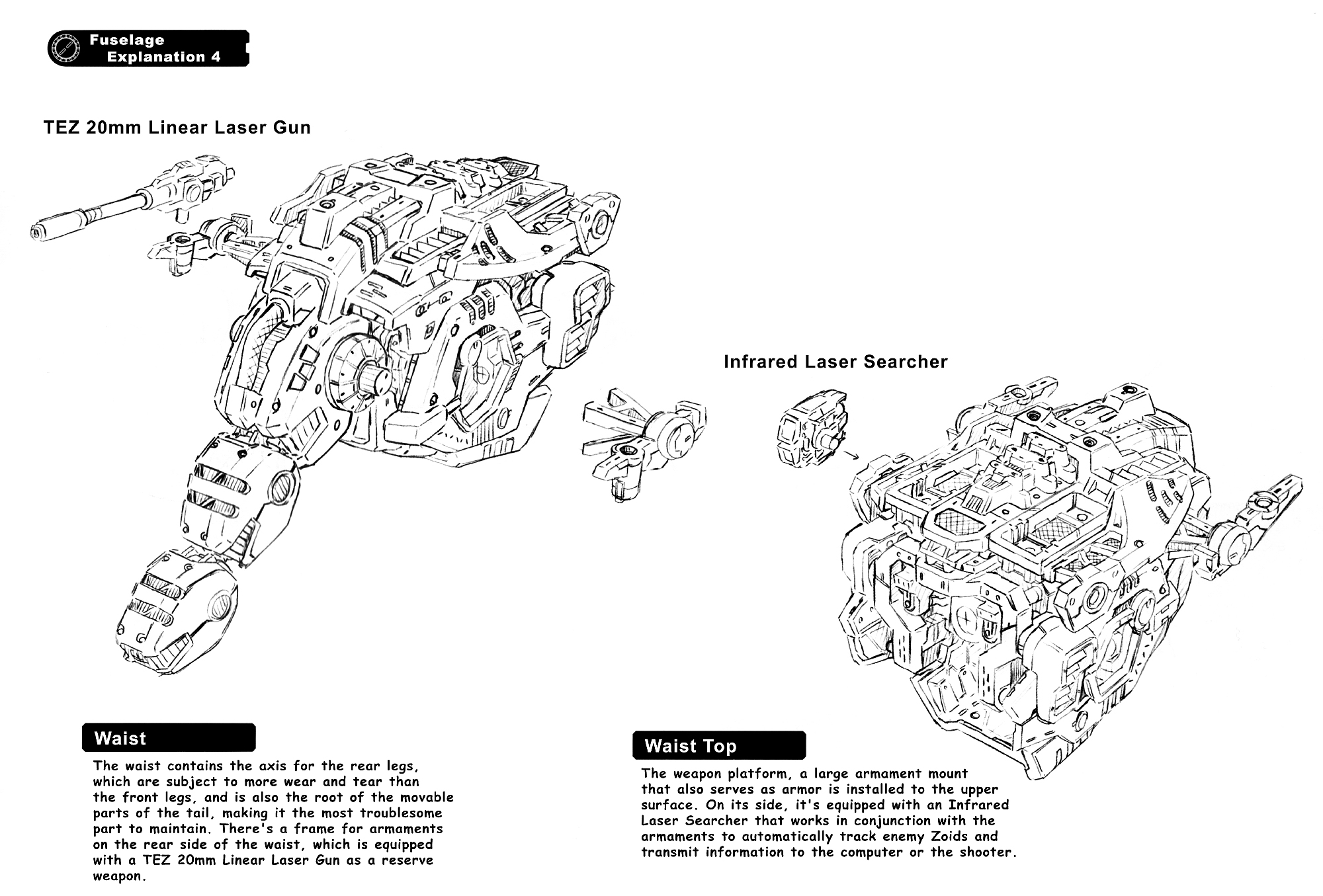 Fuselage
Explanation 4

TEZ 20mm Linear Laser Gun

Infrared Laser Searcher

Waist

The waist contains the axis for the rear legs, which are subject to more wear and tear than the front legs, and is also the root of the movable parts of the tail, making it the most troublesome part to maintain. There's a frame for armaments on the rear side of the waist, which is equipped with a TEZ 20mm Linear Laser Gun as a reserve weapon.

Waist Top

The weapon platform, a large armament mount that also serves as armor is installed to the upper surface. On its side, it's equipped with an Infrared Laser Searcher that works in conjunction with the armaments to automatically track enemy Zoids and transmit information to the computer or the shooter.