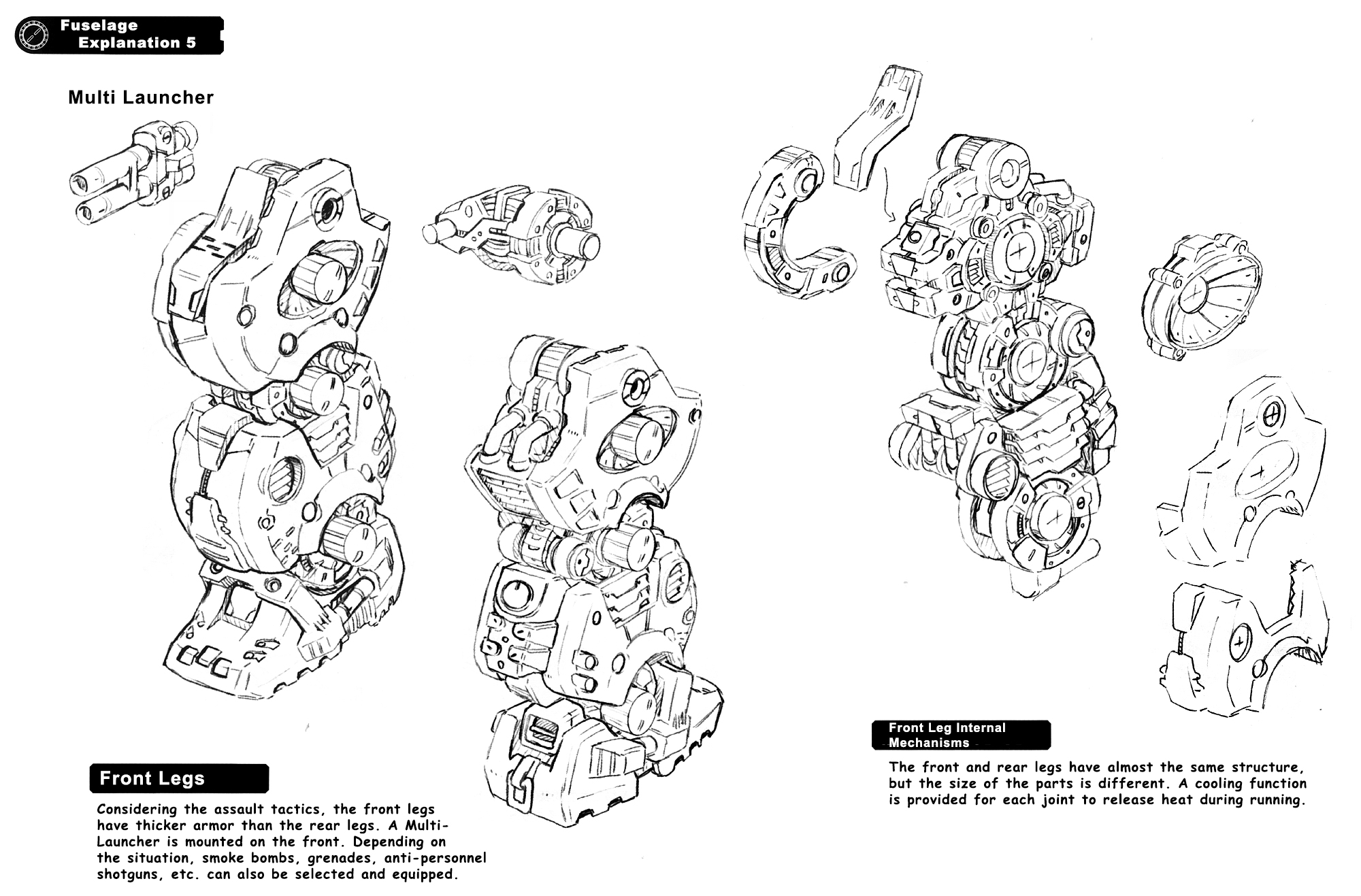 Fuselage
Explanation 5

Multi Launcher

Front Legs

Considering the assault tactics, the front legs have thicker armor than the rear legs. A Multi-Launcher is mounted on the front. Depending on the situation, smoke bombs, grenades, anti-personnel shotguns, etc. can also be selected and equipped.

Front Leg Internal Mechanisms

The front and rear legs have almost the same structure, but the size of the parts is different. A cooling function is provided for each joint to release heat during running.