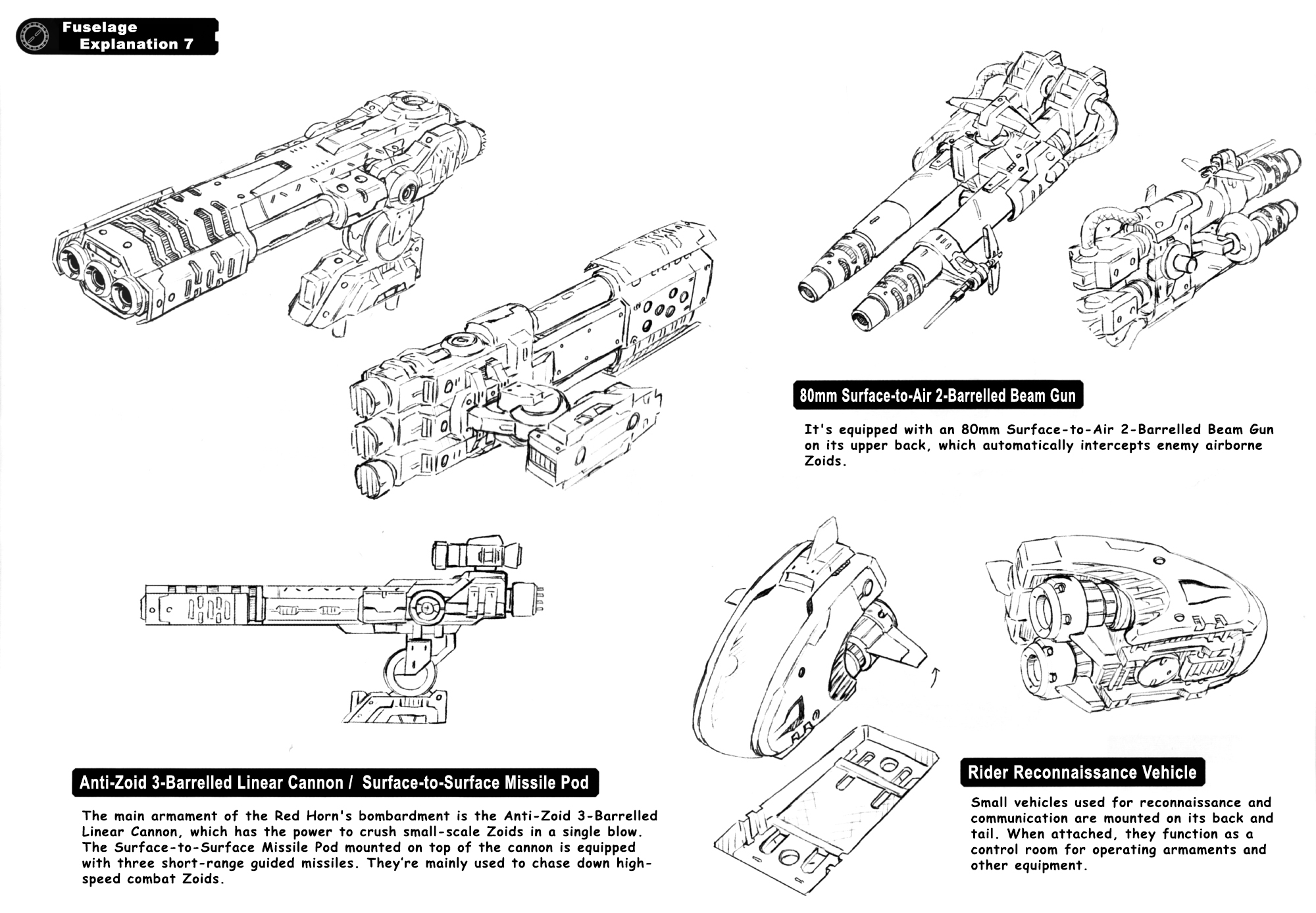 Fuselage Explanation 7

80mm Surface-to-Air 2-Barrelled Beam Gun

It's equipped with an 80mm Surface-to-Air 2-Barrelled Beam Gun on its upper back, which automatically intercepts enemy airborne Zoids.

Anti-Zoid 3-Barrelled Linear Cannon / Surface-to-Surface Missile Pod

The main armament of the Red Horn's bombardment is the Anti-Zoid 3-Barrelled Linear Cannon, which has the power to crush small-scale Zoids in a single blow. The Surface-to-Surface Missile Pod mounted on top of the cannon is equipped with three short-range guided missiles. They're mainly used to chase down high-speed combat Zoids.

Rider Reconnaissance Vehicle

Small vehicles used for reconnaissance and communication are mounted on its back and tail. When attached, they function as a control room for operating armaments and other equipment.