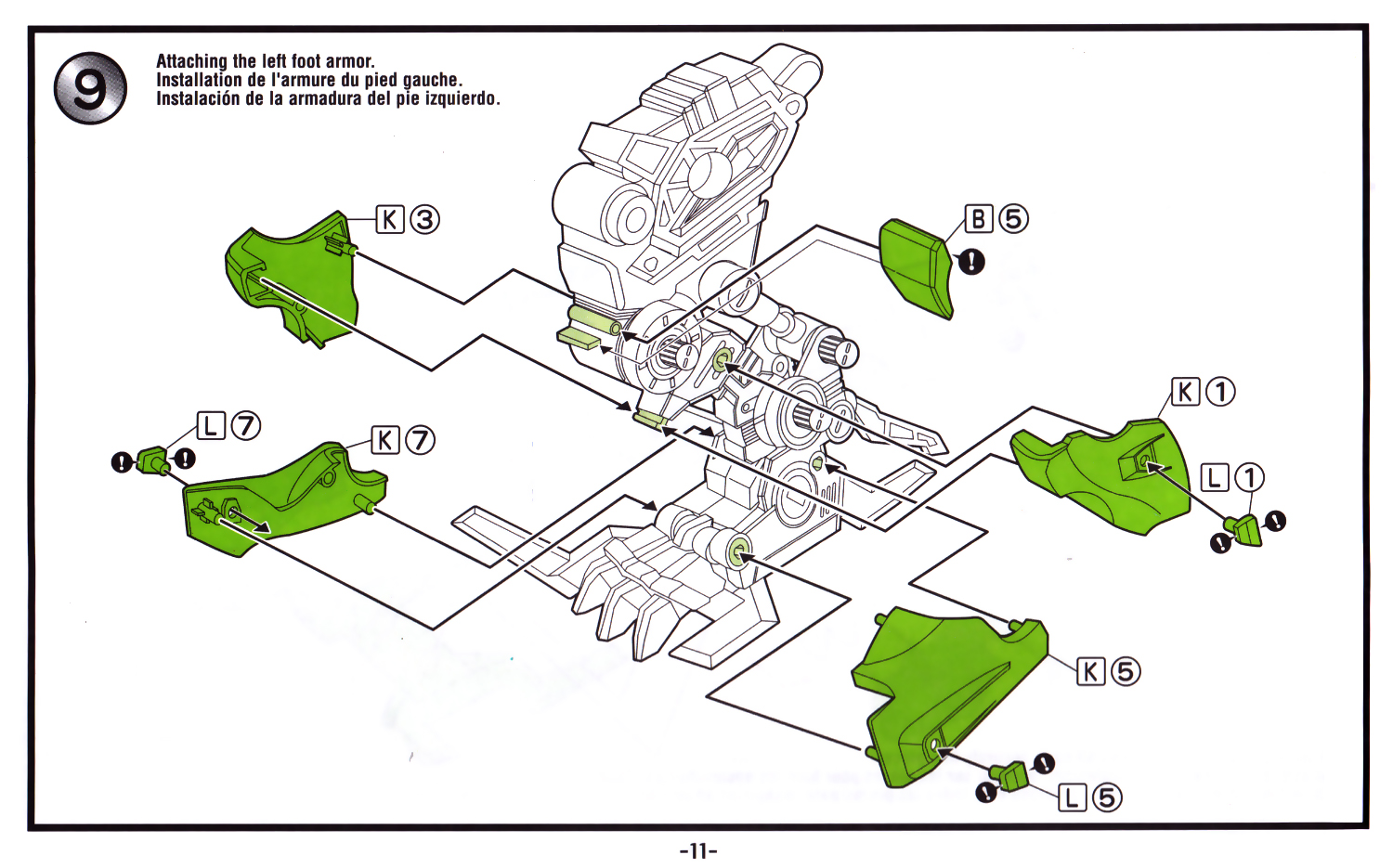 9

Attaching the left foot armor.
Installation de l'armure du pied gauche.
Instalación de la armadura del pie izquierdo.

K 3

B 5

K 1

L 7

K 7

L 1

K 5

L 5

-11-