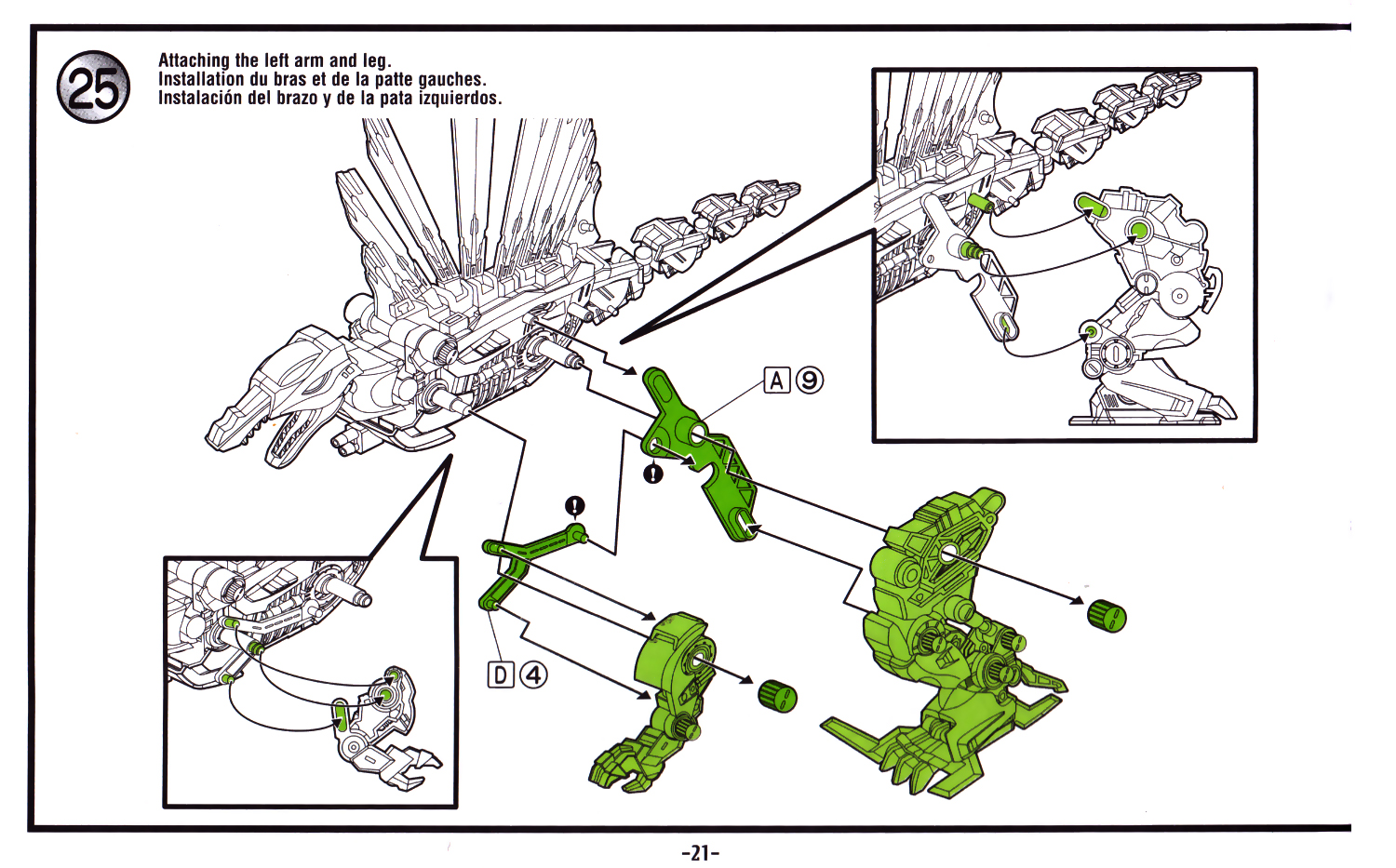 25

Attaching the left arm and leg.
Installation du bras et de la patte gauches.
Instalación del brazo y de la pata izquierdos.

A 9

D 4

-21-