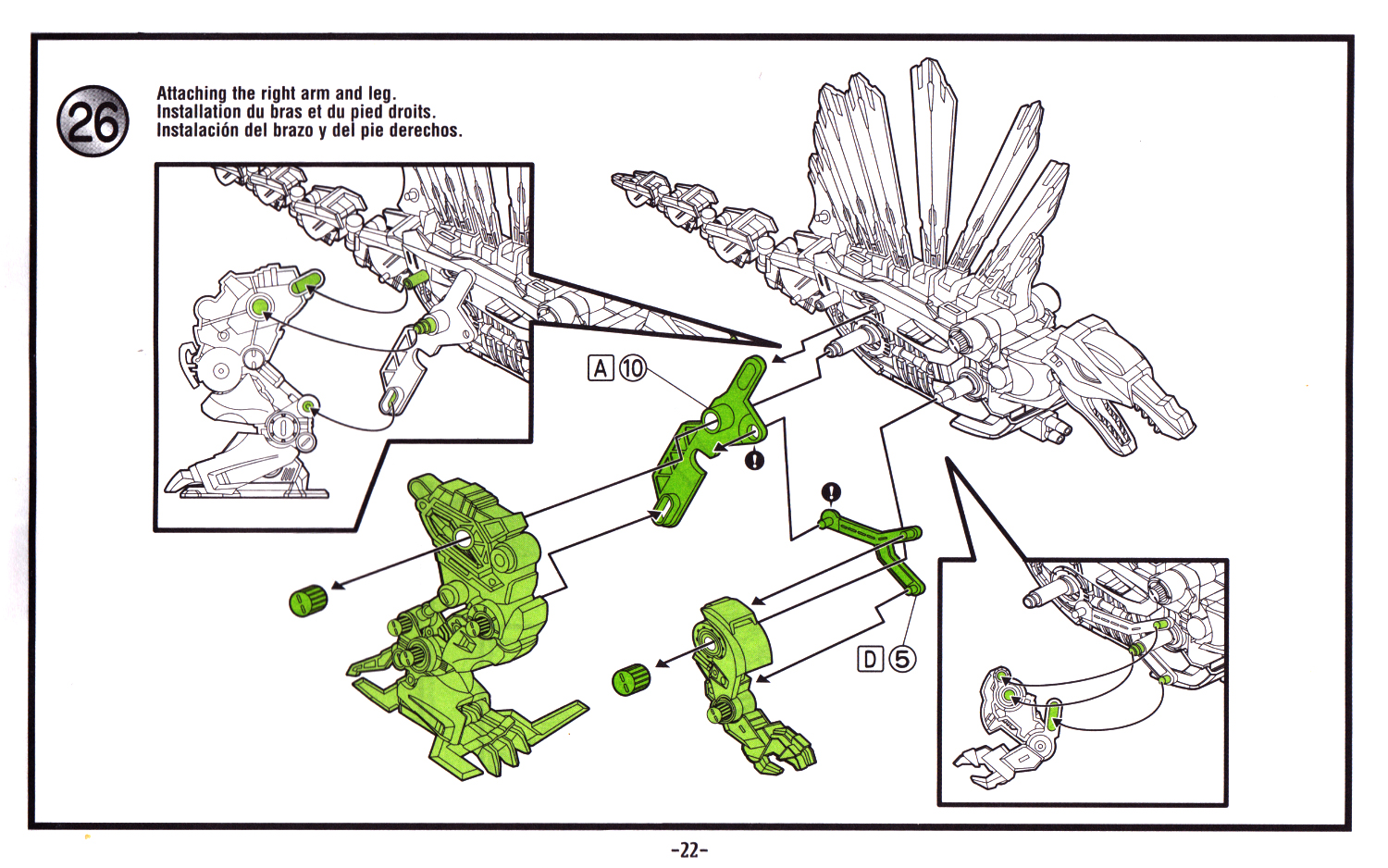 26

Attaching the right arm and leg.
Installation du bras et du pied droits.
Instalación del brazo y del pie derechos.

A ⑩

!

!

D ⑤

-22-