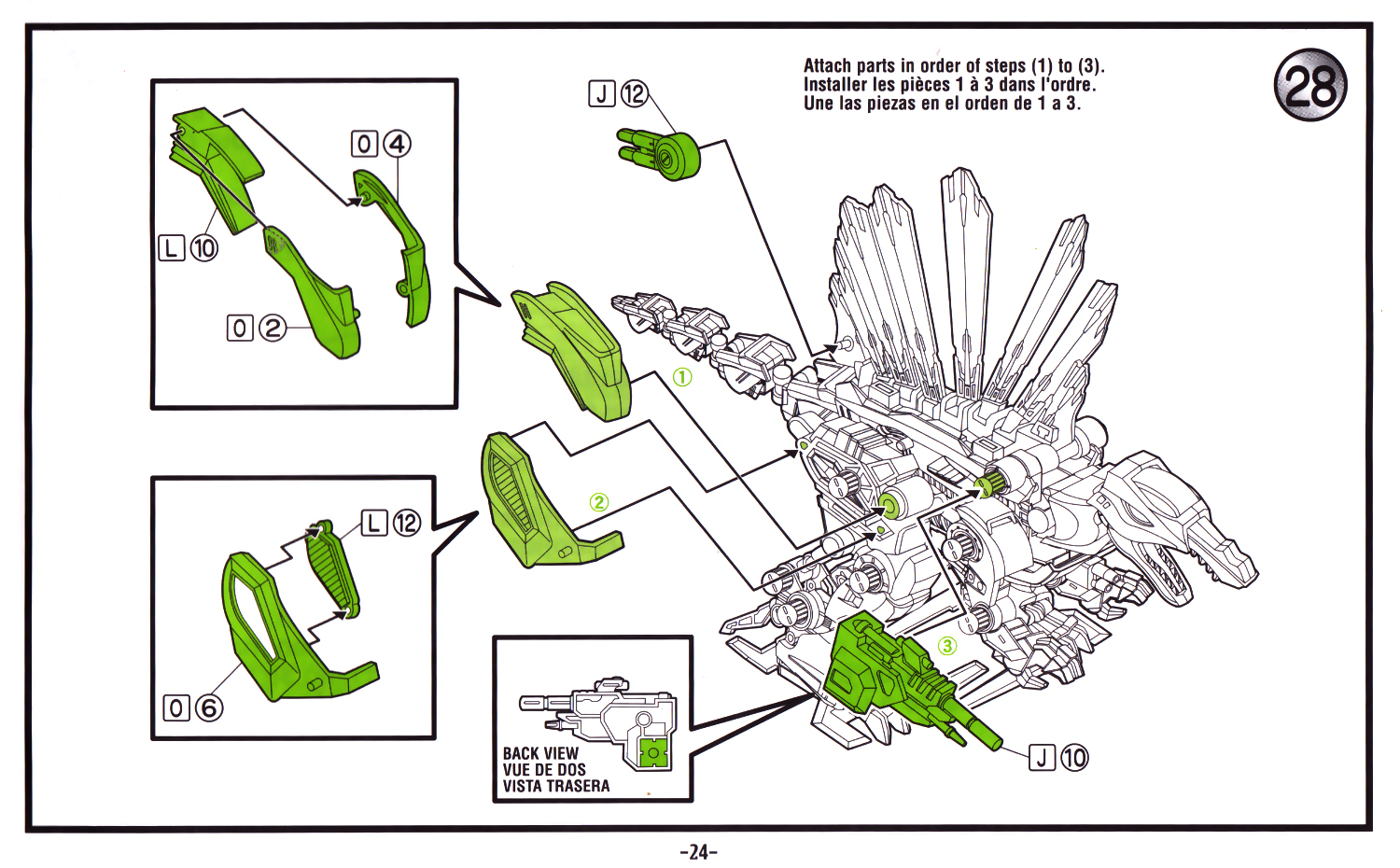 Attach parts in order of steps (1) to (3).
Installer les pièces 1 à 3 dans l'ordre.
Une las piezas en el orden de 1 a 3.

28

J ⑫

O ④

L ⑩

O ②

①

②

L ⑫

O ⑥

③

BACK VIEW
VUE DE DOS
VISTA TRASERA

J ⑩

-24-