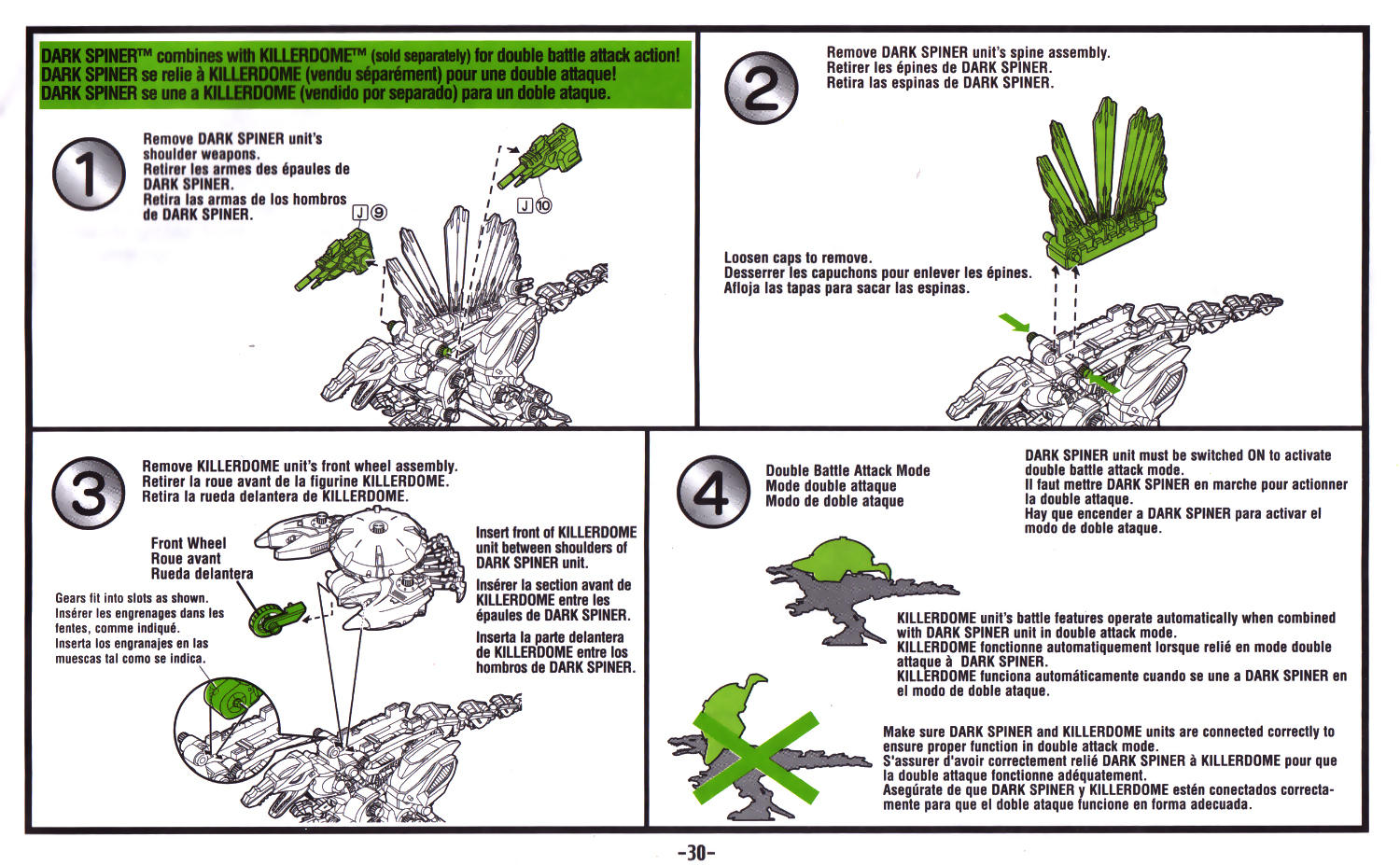 DARK SPINER™ combines with KILLERDOME™ (sold separately) for double battle attack action!
DARK SPINER se relie à KILLERDOME (vendu séparément) pour une double attaque!
DARK SPINER se une a KILLERDOME (vendido por separado) para un doble ataque.

1

Remove DARK SPINER unit's shoulder weapons.
Retirer les armes des épaules de DARK SPINER.
Retira las armas de los hombros de DARK SPINER.

J 9

J 10

2

Remove DARK SPINER unit's spine assembly.
Retirer les épines de DARK SPINER.
Retira las espinas de DARK SPINER.

Loosen caps to remove.
Desserrer les capuchons pour enlever les épines.
Afloja las tapas para sacar las espinas.

3

Remove KILLERDOME unit's front wheel assembly.
Retirer la roue avant de la figurine KILLERDOME.
Retira la rueda delantera de KILLERDOME.

Front Wheel
Roue avant
Rueda delantera

Gears fit into slots as shown.
Insérer les engrenages dans les fentes, comme indiqué.
Inserta los engranajes en las muescas tal como se indica.

Insert front of KILLERDOME unit between shoulders of DARK SPINER unit.

Insérer la section avant de KILLERDOME entre les épaules de DARK SPINER.

Inserta la parte delantera de KILLERDOME entre los hombros de DARK SPINER.

4

Double Battle Attack Mode
Mode double attaque
Modo de doble ataque

DARK SPINER unit must be switched ON to activate double battle attack mode.
Il faut mettre DARK SPINER en marche pour actionner la double attaque.
Hay que encender a DARK SPINER para activar el modo de doble ataque.

KILLERDOME unit's battle features operate automatically when combined with DARK SPINER unit in double attack mode.
KILLERDOME fonctionne automatiquement lorsque relié en mode double attaque à DARK SPINER.
KILLERDOME funciona automáticamente cuando se une a DARK SPINER en el modo de doble ataque.

Make sure DARK SPINER and KILLERDOME units are connected correctly to ensure proper function in double attack mode.
S'assurer d'avoir correctement relié DARK SPINER à KILLERDOME pour que la double attaque fonctionne adéquatement.
Asegúrate de que DARK SPINER y KILLERDOME estén conectados correctamente para que el doble ataque funcione en forma adecuada.

-30-