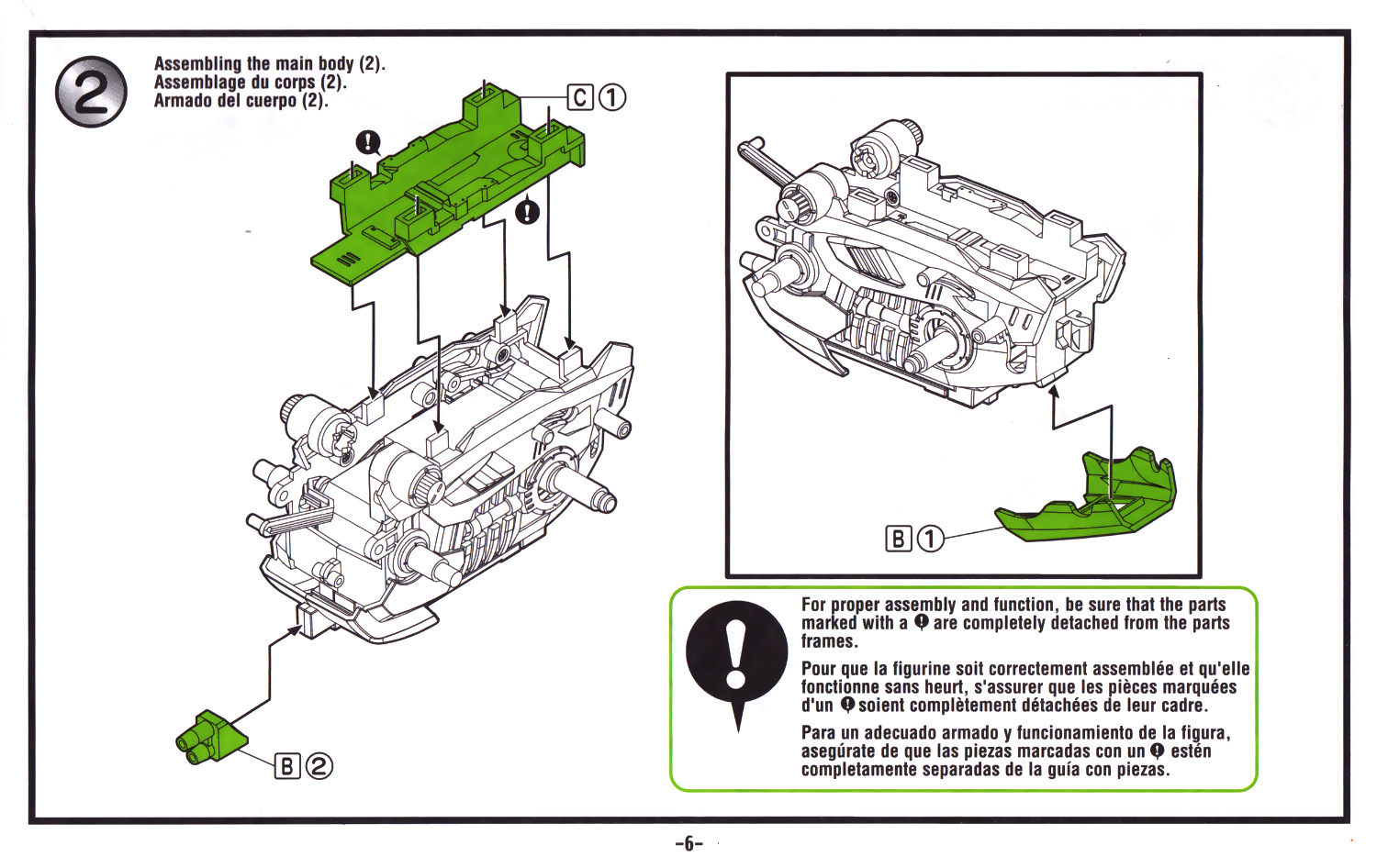 2

Assembling the main body (2).
Assemblage du corps (2).
Armado del cuerpo (2).

C ①

!

!

B ②

B ①

!

For proper assembly and function, be sure that the parts marked with a ! are completely detached from the parts frames.

Pour que la figurine soit correctement assemblée et qu'elle fonctionne sans heurt, s'assurer que les pièces marquées d'un ! soient complètement détachées de leur cadre.

Para un adecuado armado y funcionamiento de la figura, asegúrate de que las piezas marcadas con un ! estén completamente separadas de la guía con piezas.

-6-