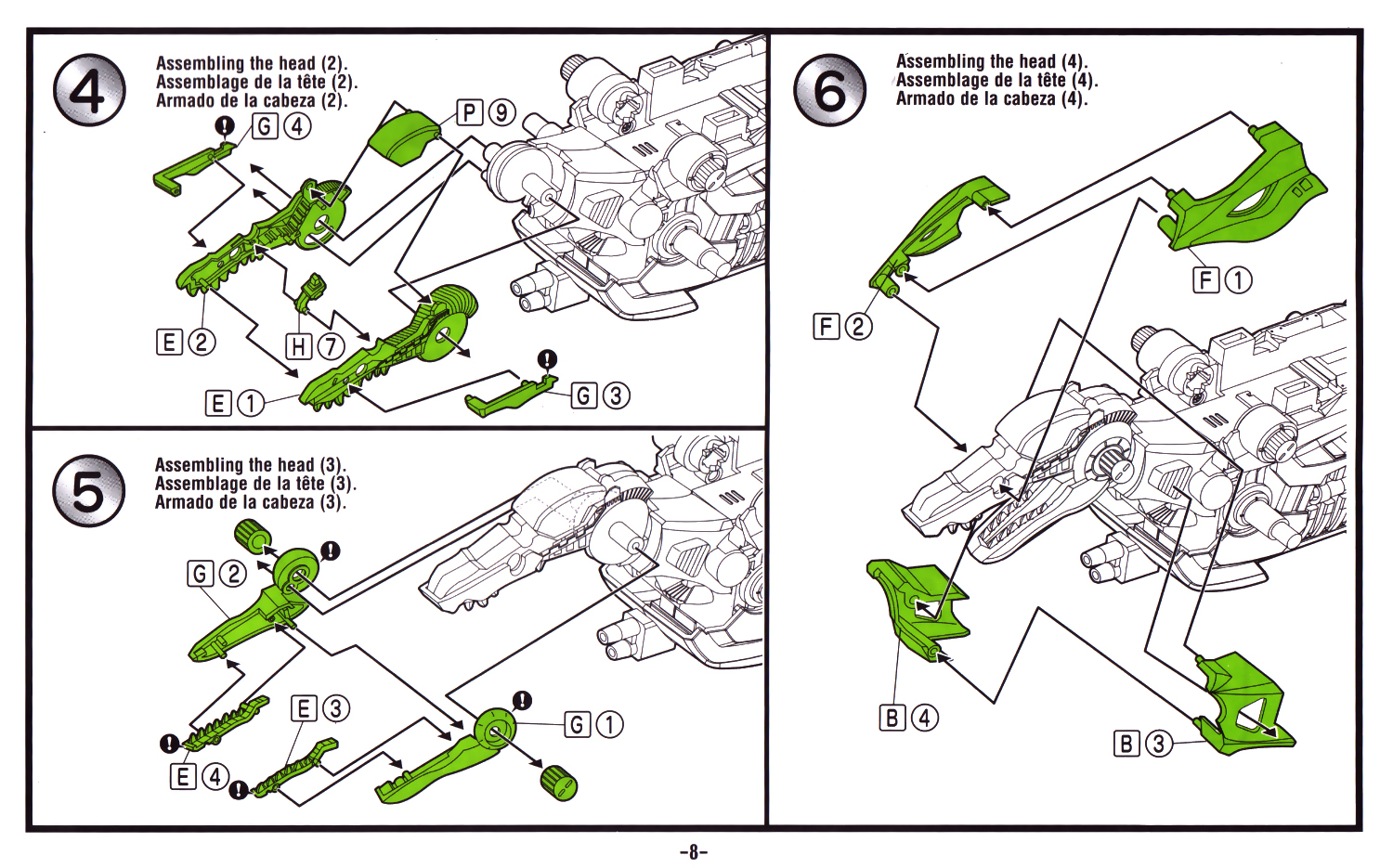 4

Assembling the head (2).
Assemblage de la tête (2).
Armado de la cabeza (2).

G 4

P 9

E 2

H 7

E 1

G 3

5

Assembling the head (3).
Assemblage de la tête (3).
Armado de la cabeza (3).

G 2

E 3

G 1

E 4

6

Assembling the head (4).
Assemblage de la tête (4).
Armado de la cabeza (4).

F 1

F 2

B 4

B 3

-8-