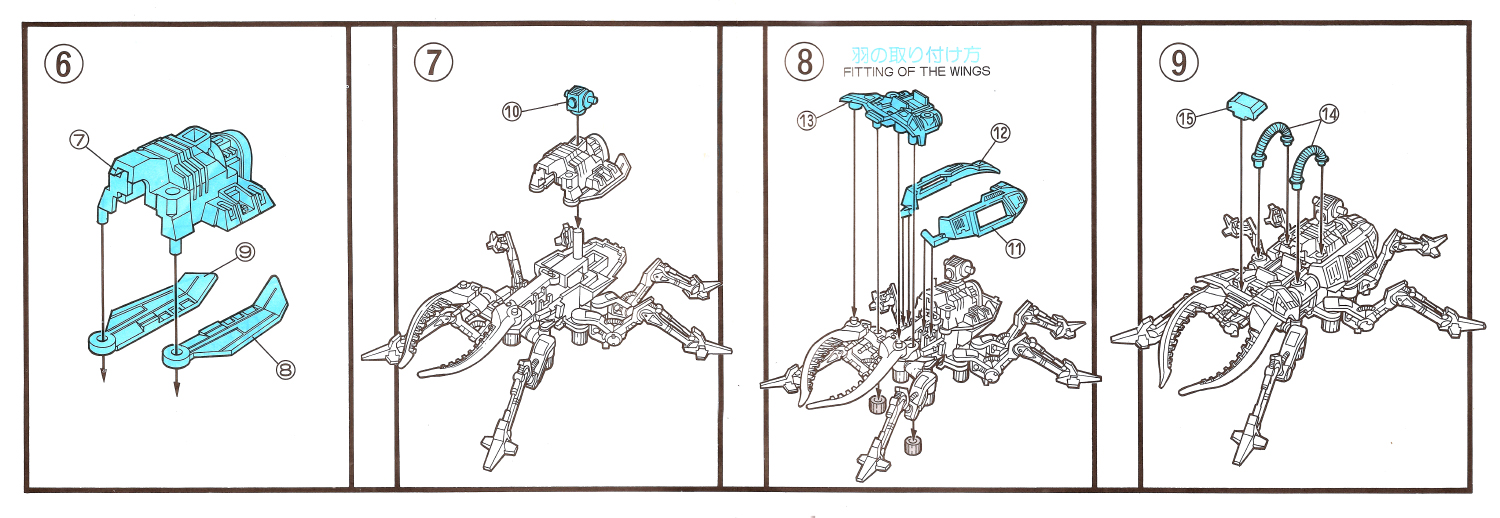 ⑥

⑦

⑨

⑧

⑦

⑩

⑧

羽の取り付け方
FITTING OF THE WINGS

⑬

⑫

⑪

⑨

⑮

⑭