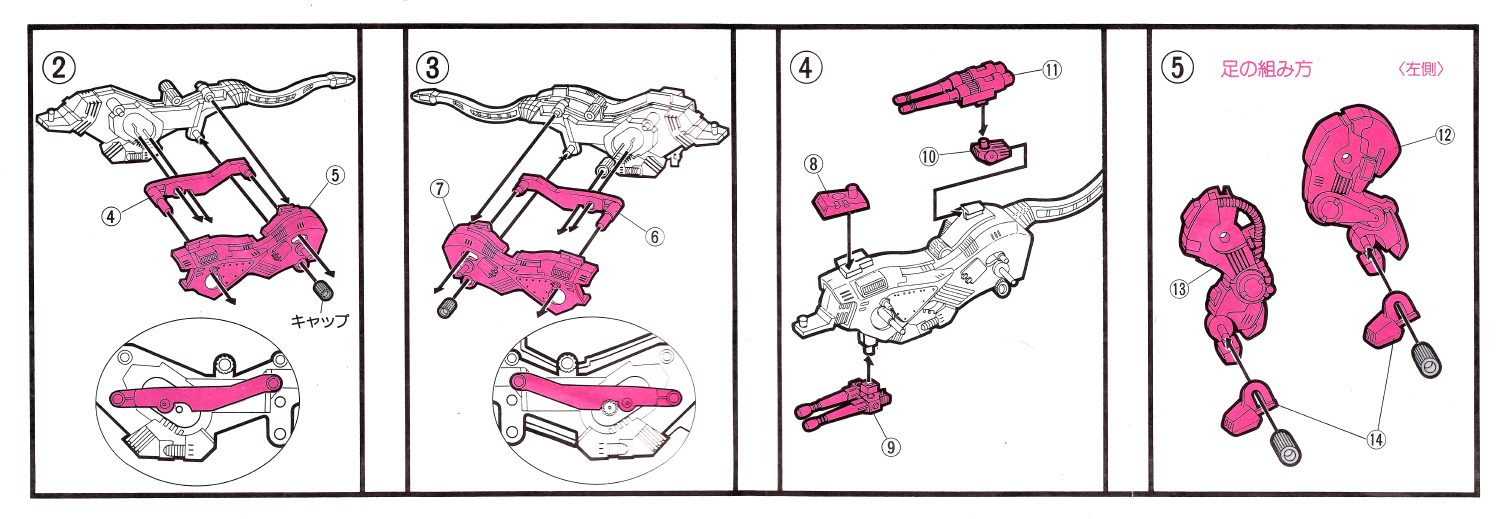 ②

④ ⑤

キャップ

③

⑦ ⑥

④

⑪

⑩

⑧

⑨

⑤ 足の組み方 〈左側〉

⑫

⑬

⑭