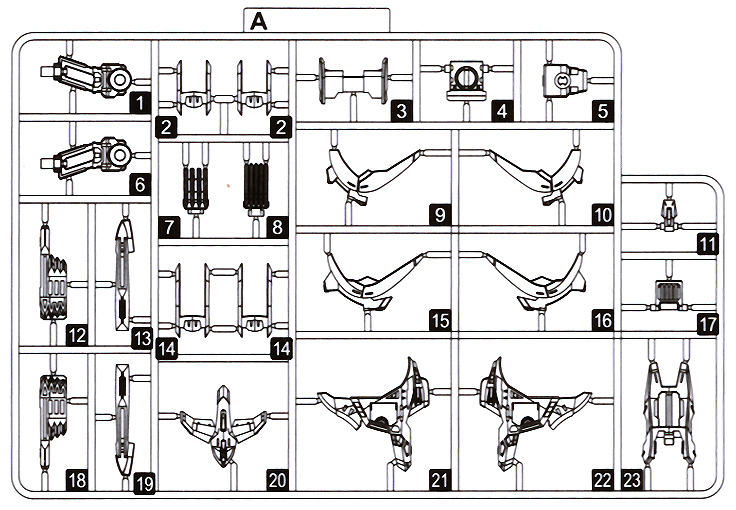 A

1
2
2
3
4
5
6
7
8
9
10
11
12
13
14
14
15
16
17
18
19
20
21
22
23